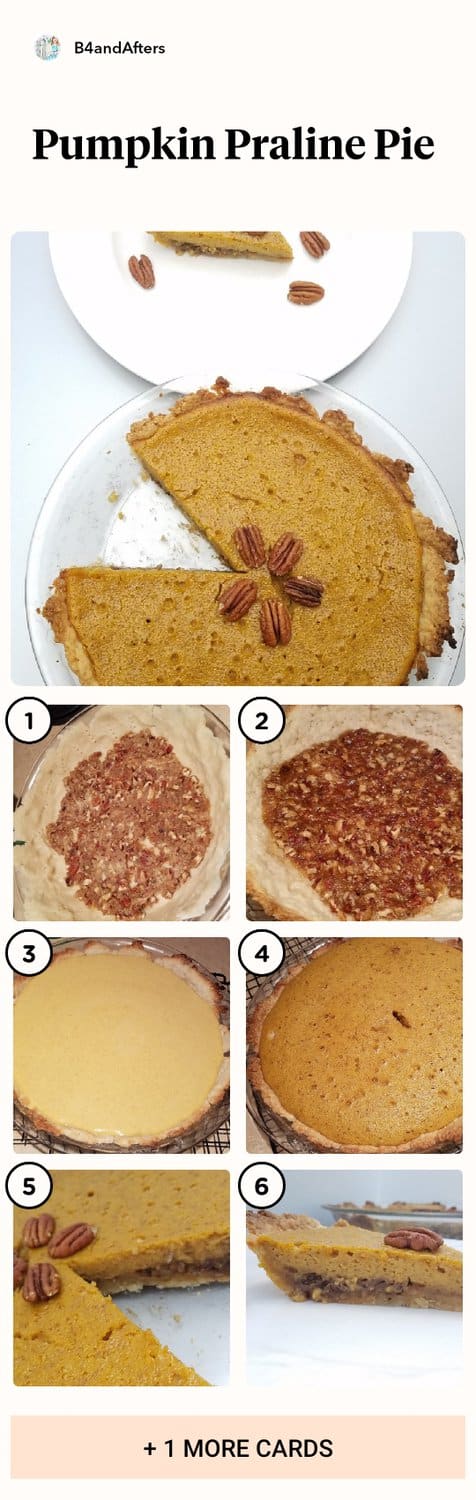 B4andAfters

Pumpkin Praline Pie

1

2

3

4

5

6

+ 1 MORE CARDS