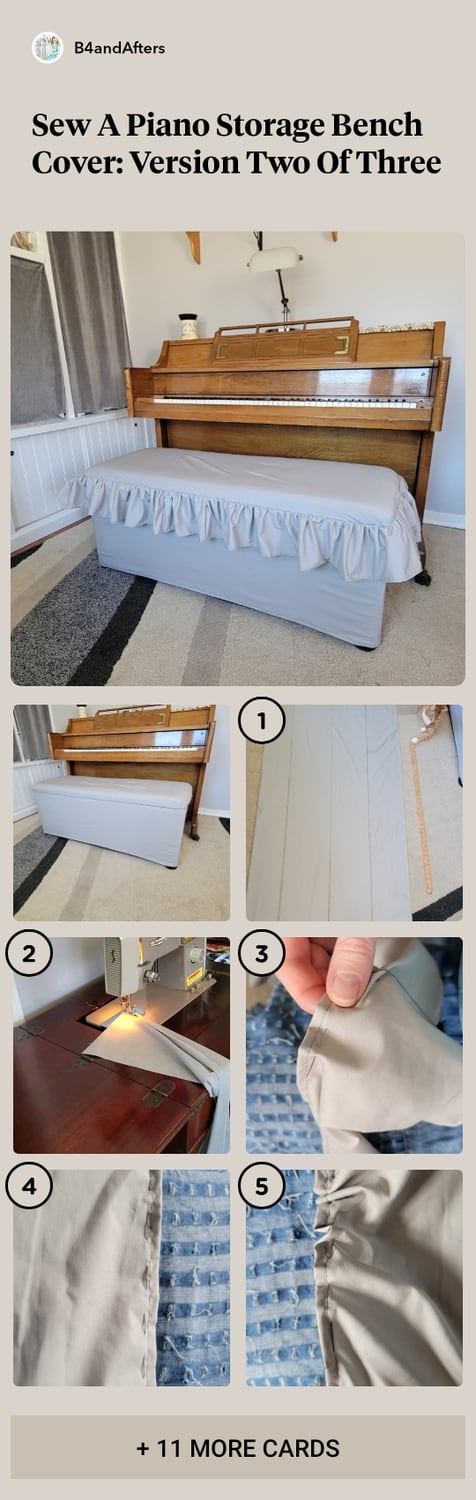 B4andAfters

Sew A Piano Storage Bench Cover: Version Two Of Three

1

2

3

4

5

+ 11 MORE CARDS